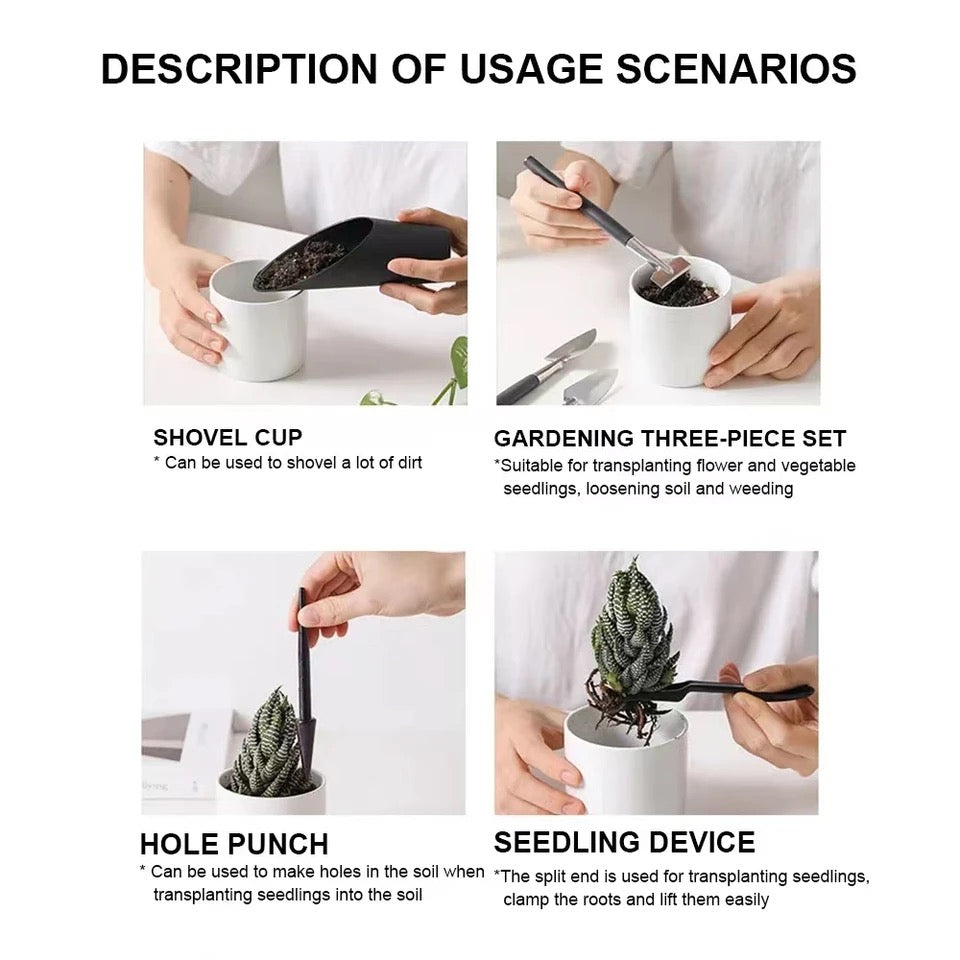 DESCRIPTION OF USAGE SCENARIOS

SHOVEL CUP
* Can be used to shovel a lot of dirt

GARDENING THREE-PIECE SET
*Suitable for transplanting flower and vegetable seedlings, loosening soil and weeding

HOLE PUNCH
* Can be used to make holes in the soil when transplanting seedlings into the soil

SEEDLING DEVICE
*The split end is used for transplanting seedlings, clamp the roots and lift them easily